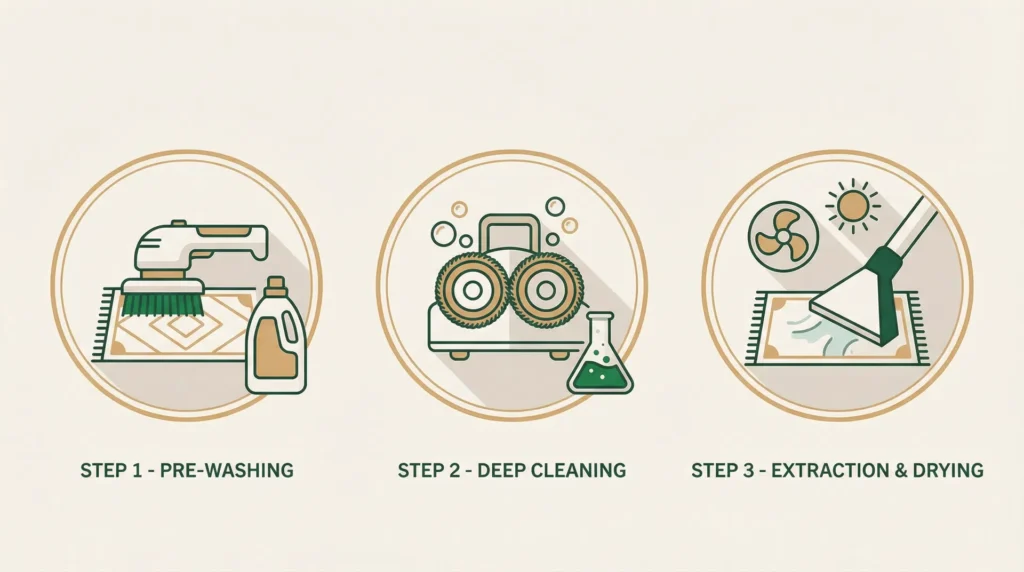 STEP 1 - PRE-WASHING

STEP 2 - DEEP CLEANING

STEP 3 - EXTRACTION & DRYING